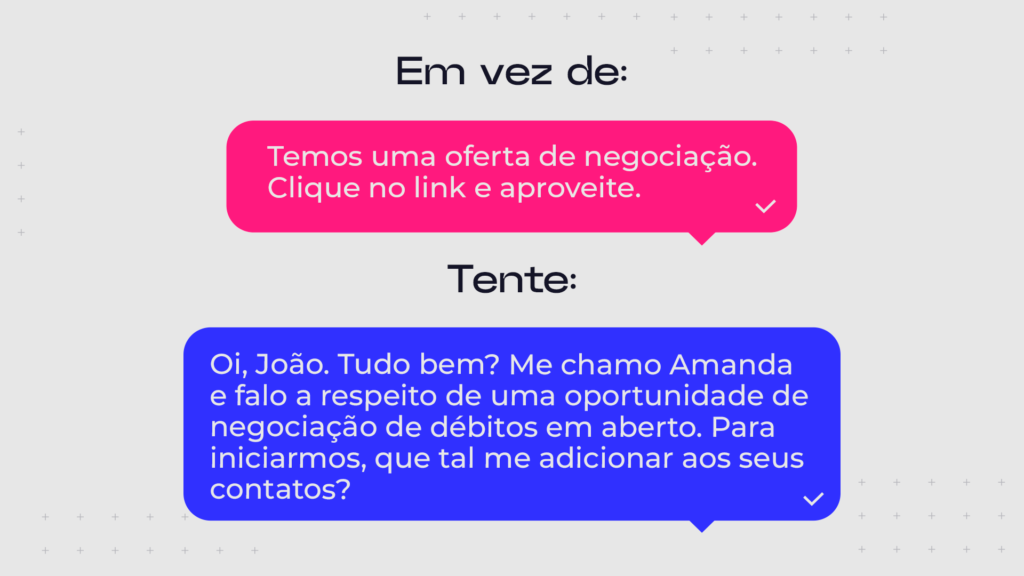 Em vez de:

Temos uma oferta de negociação. Clique no link e aproveite.

Tente:

Oi, João. Tudo bem? Me chamo Amanda e falo a respeito de uma oportunidade de negociação de débitos em aberto. Para iniciarmos, que tal me adicionar aos seus contatos?